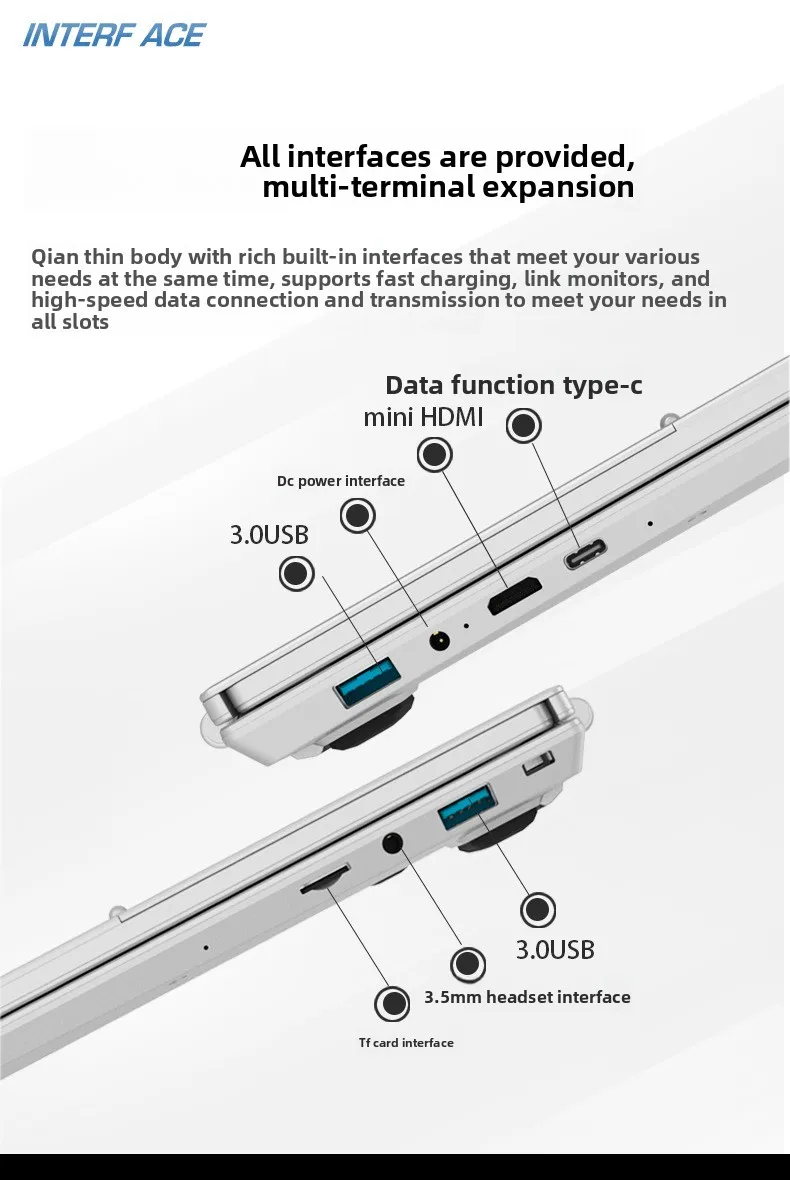 INTERF ACE

All interfaces are provided, multi-terminal expansion

Qian thin body with rich built-in interfaces that meet your various needs at the same time, supports fast charging, link monitors, and high-speed data connection and transmission to meet your needs in all slots

Data function type-c

mini HDMI

Dc power interface

3.0USB

3.0USB

3.5mm headset interface

Tf card interface